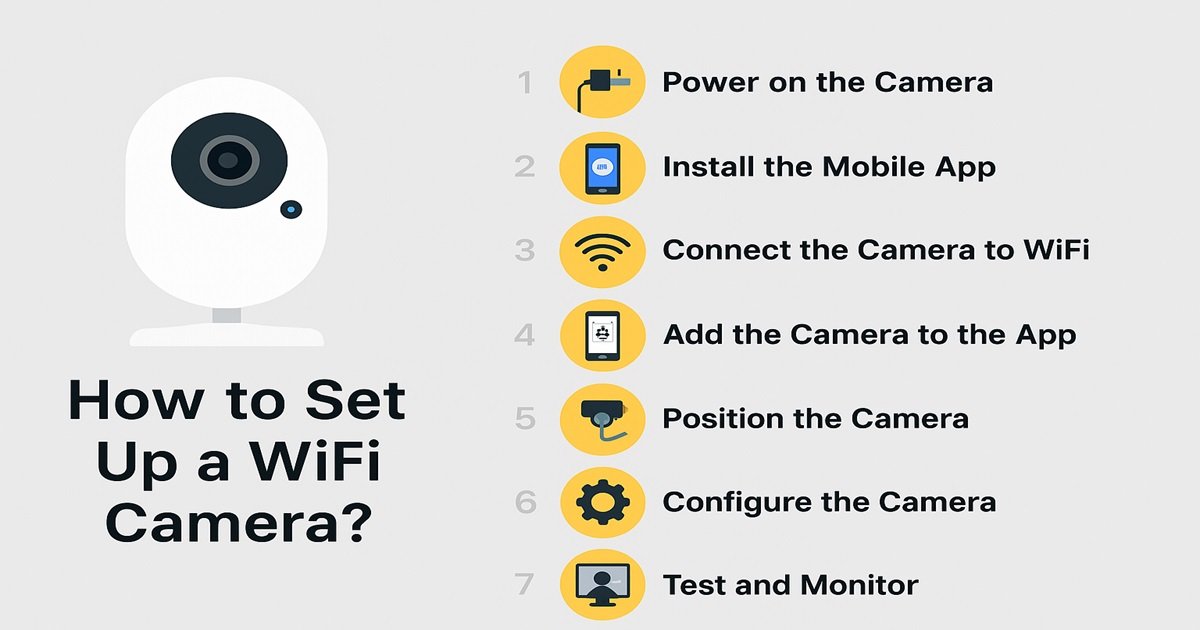 How to Set Up a WiFi Camera?

1 Power on the Camera

2 Install the Mobile App

3 Connect the Camera to WiFi

4 Add the Camera to the App

5 Position the Camera

6 Configure the Camera

7 Test and Monitor